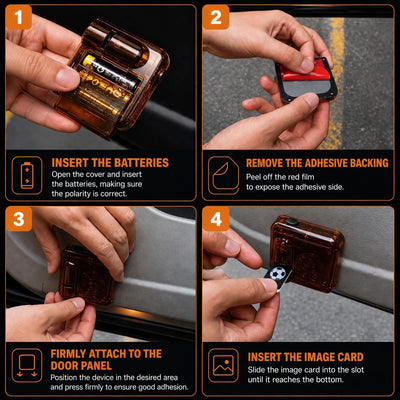 1

INSERT THE BATTERIES
Open the cover and insert the batteries, making sure the polarity is correct.

2

REMOVE THE ADHESIVE BACKING
Peel off the red film to expose the adhesive side.

3

FIRMLY ATTACH TO THE DOOR PANEL
Position the device in the desired area and press firmly to ensure good adhesion.

4

INSERT THE IMAGE CARD
Slide the image card into the slot until it reaches the bottom.